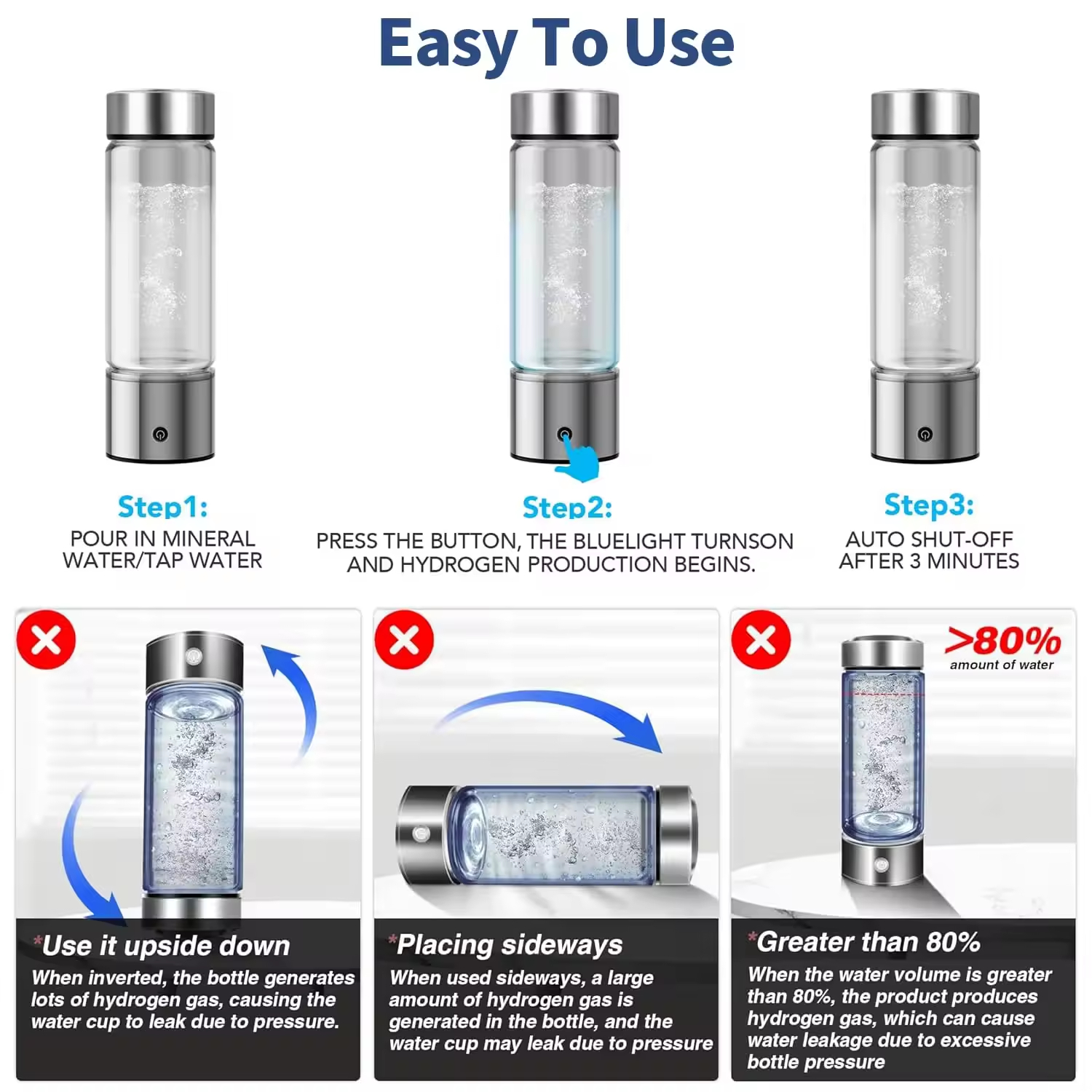 Easy To Use

Step1:
POUR IN MINERAL WATER/TAP WATER

Step2:
PRESS THE BUTTON, THE BLUELIGHT TURNSON AND HYDROGEN PRODUCTION BEGINS.

Step3:
AUTO SHUT-OFF AFTER 3 MINUTES

*Use it upside down
When inverted, the bottle generates lots of hydrogen gas, causing the water cup to leak due to pressure.

*Placing sideways
When used sideways, a large amount of hydrogen gas is generated in the bottle, and the water cup may leak due to pressure

>80%
amount of water

*Greater than 80%
When the water volume is greater than 80%, the product produces hydrogen gas, which can cause water leakage due to excessive bottle pressure